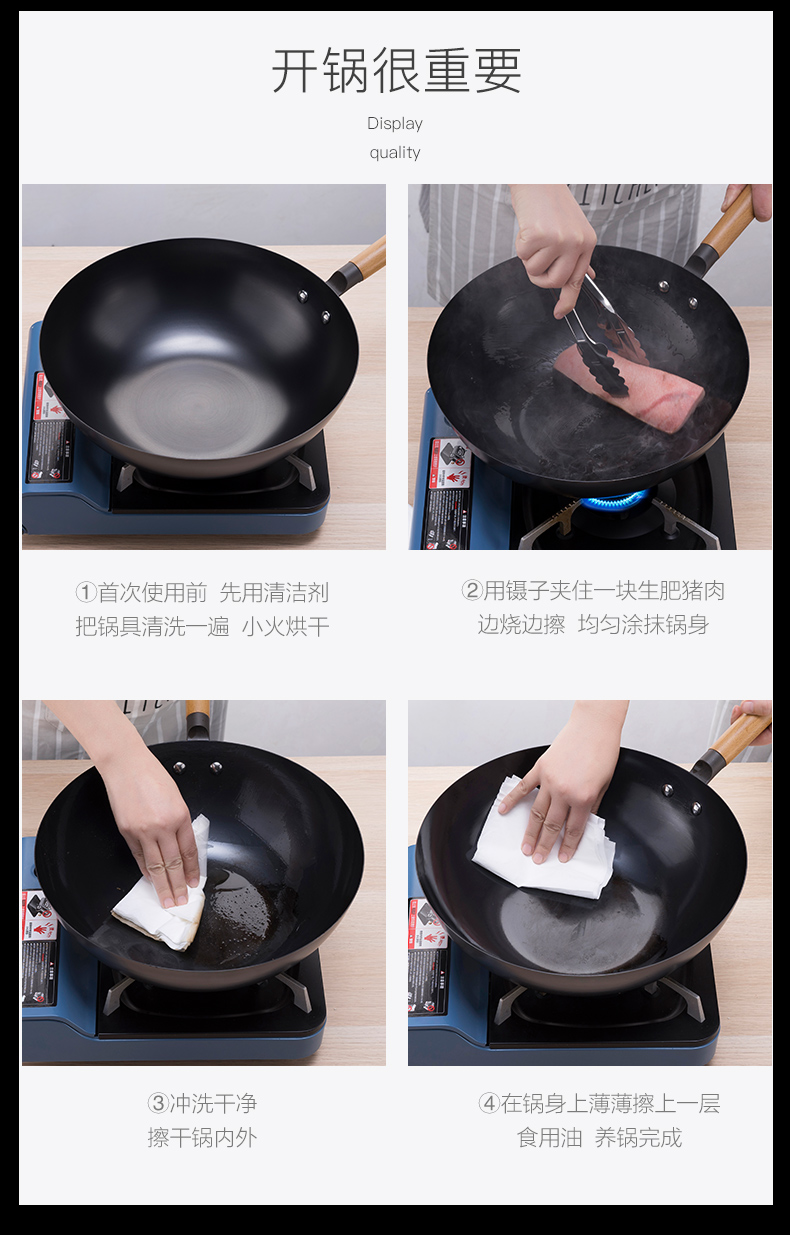 开锅很重要

Display
quality

①首次使用前 先用清洁剂
把锅具清洗一遍 小火烘干

②用镊子夹住一块生肥猪肉
边烧边擦 均匀涂抹锅身

③冲洗干净
擦干锅内外

④在锅身上薄薄擦上一层
食用油 养锅完成